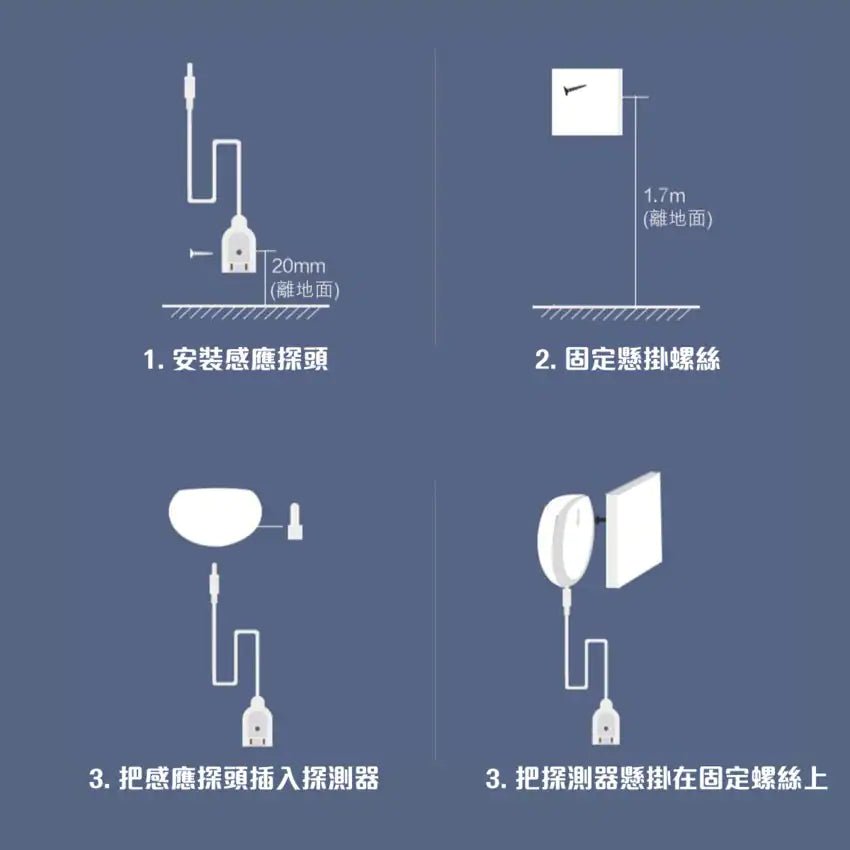 20mm
(離地面)

1. 安裝感應探頭

1.7m
(離地面)

2. 固定懸掛螺絲

3. 把感應探頭插入探測器

3. 把探測器懸掛在固定螺絲上